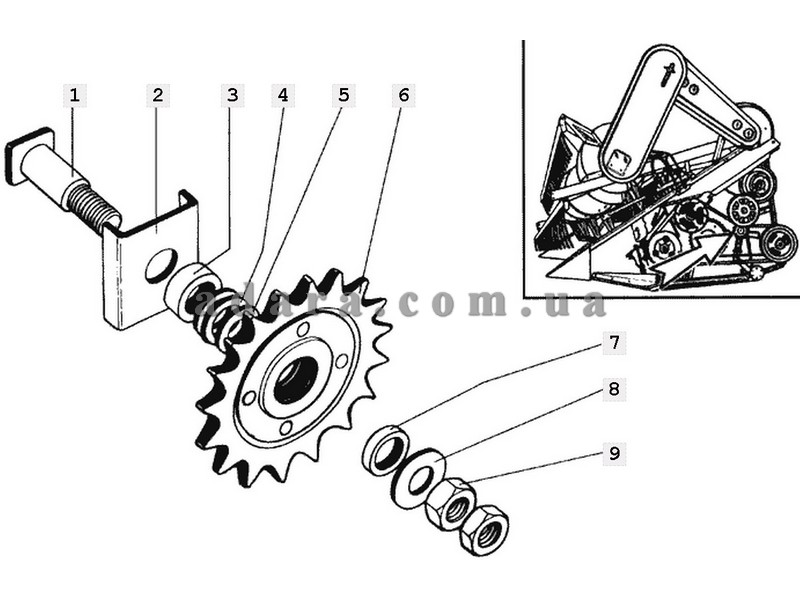 1
2
3
4
5
6
adara.com.ua
7
8
9